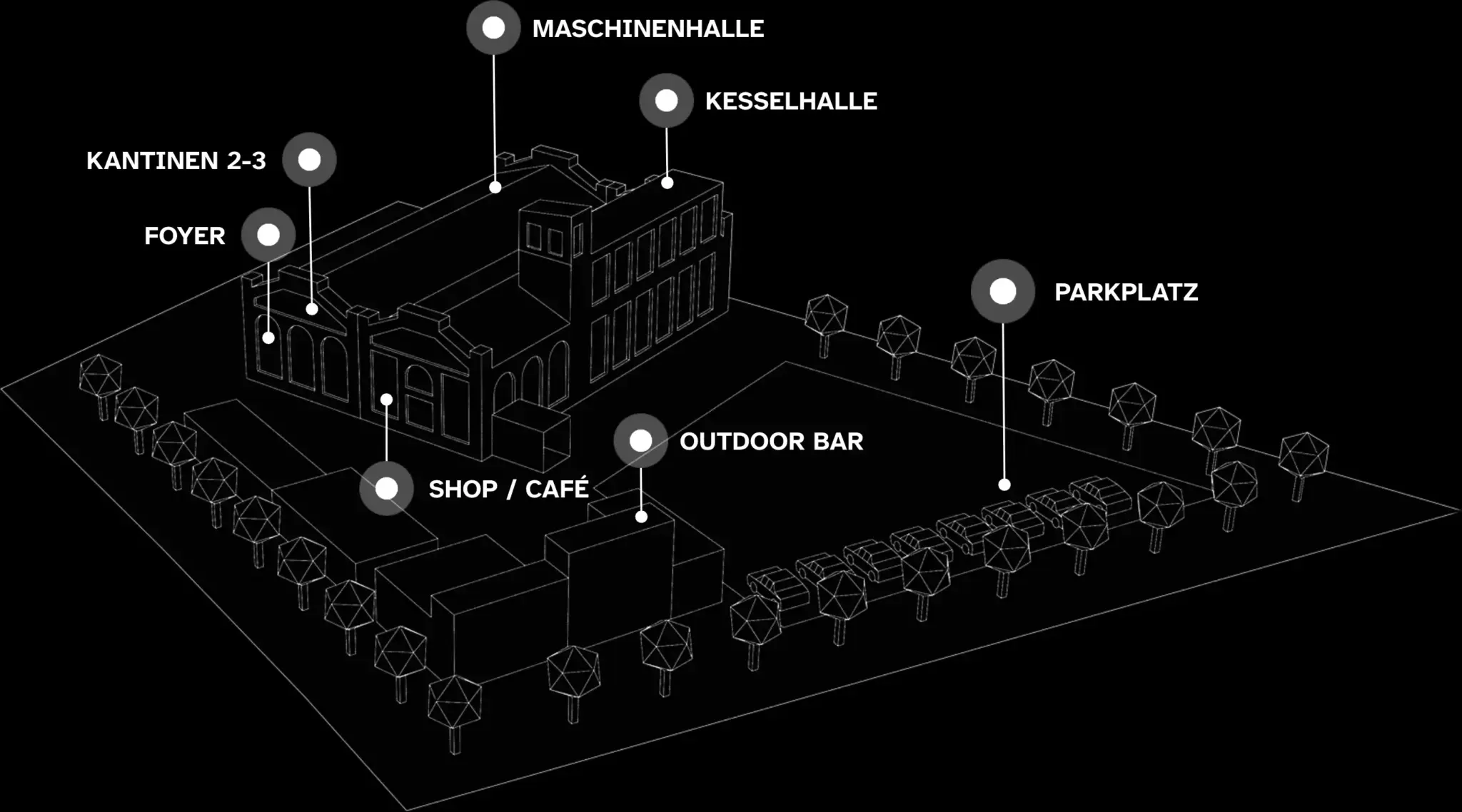 MASCHINENHALLE

KESSELHALLE

KANTINEN 2-3

FOYER

PARKPLATZ

OUTDOOR BAR

SHOP / CAFÉ